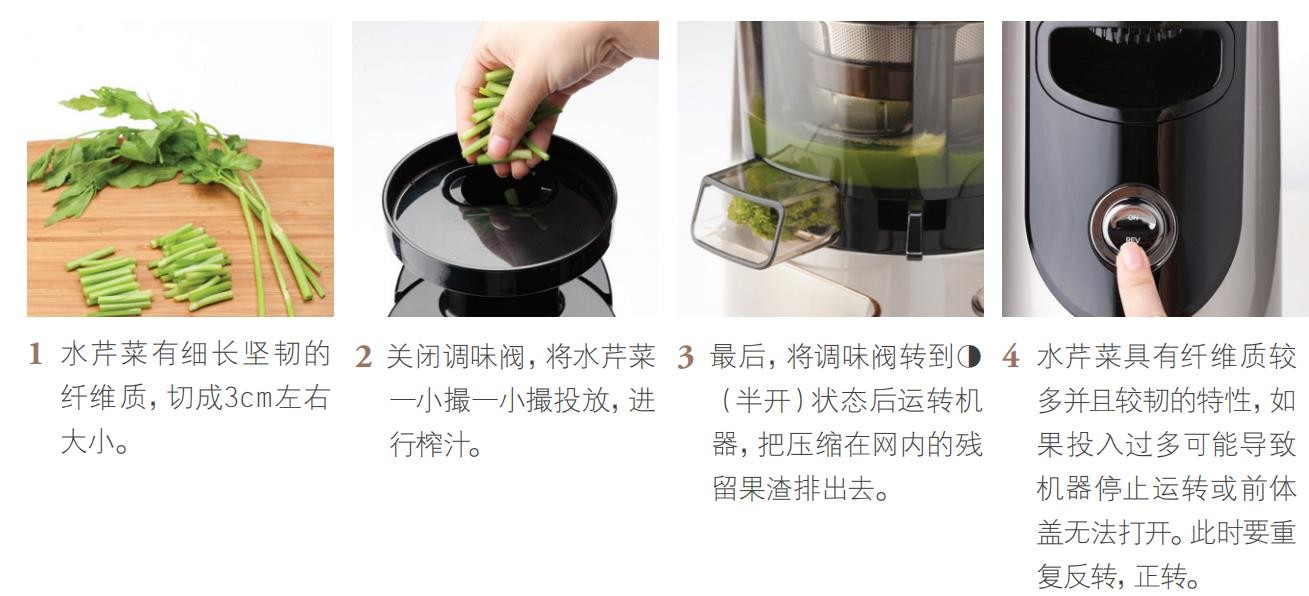 ON

REV

1 水芹菜有细长坚韧的纤维质，切成3cm左右大小。

2 关闭调味阀，将水芹菜一小撮一小撮投放，进行榨汁。

3 最后，将调味阀转到◑（半开）状态后运转机器，把压缩在网内的残留果渣排出去。

4 水芹菜具有纤维质较多并且较韧的特性，如果投入过多可能导致机器停止运转或前体盖无法打开。此时要重复反转，正转。